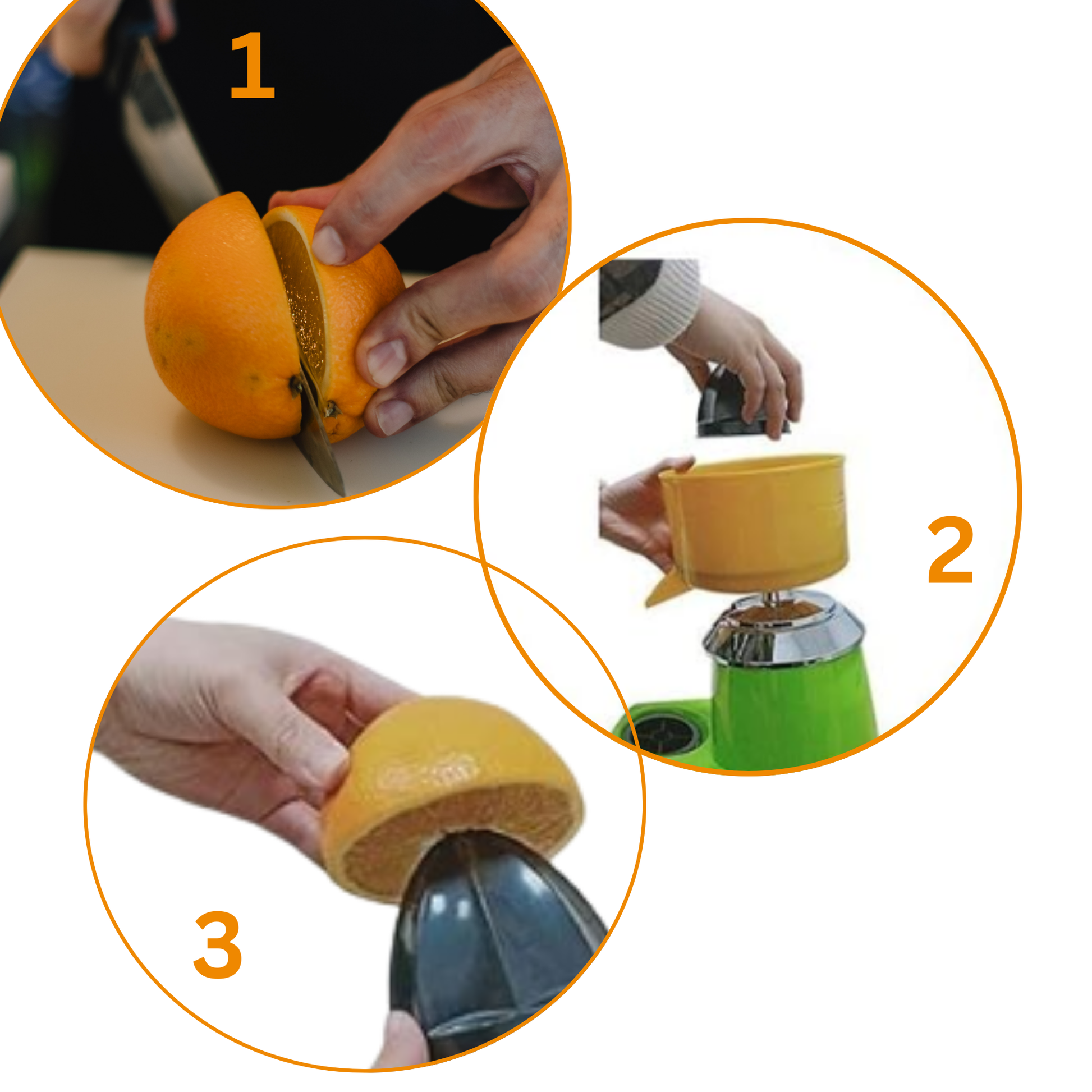 1

2

3